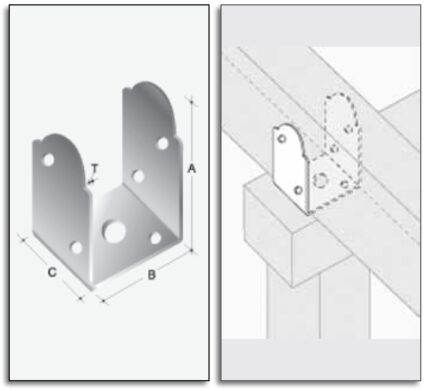 T
A
C
B