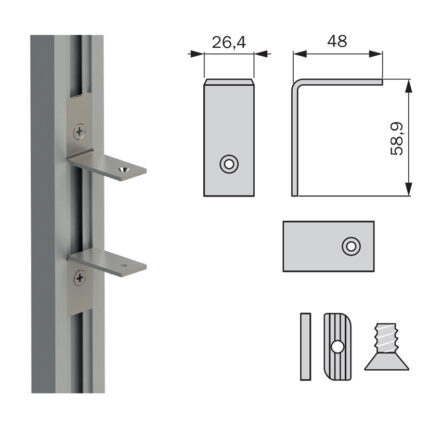 26,4
48
58,9