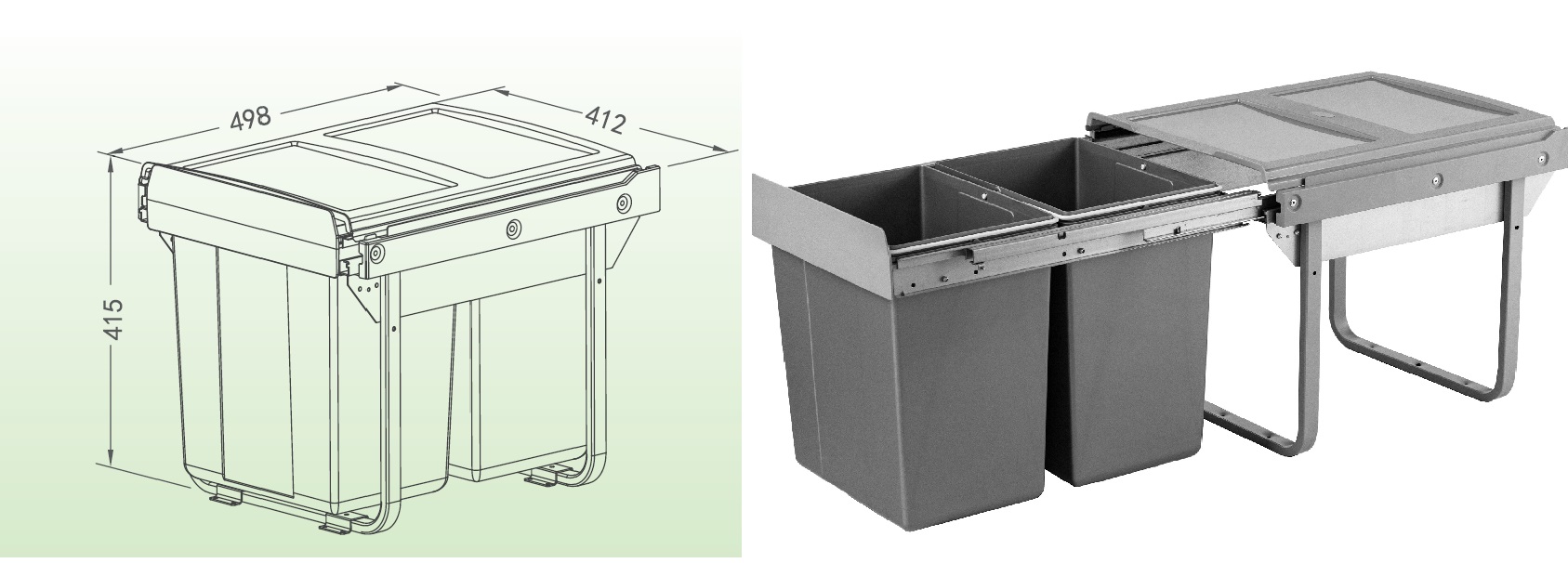 498
412
415