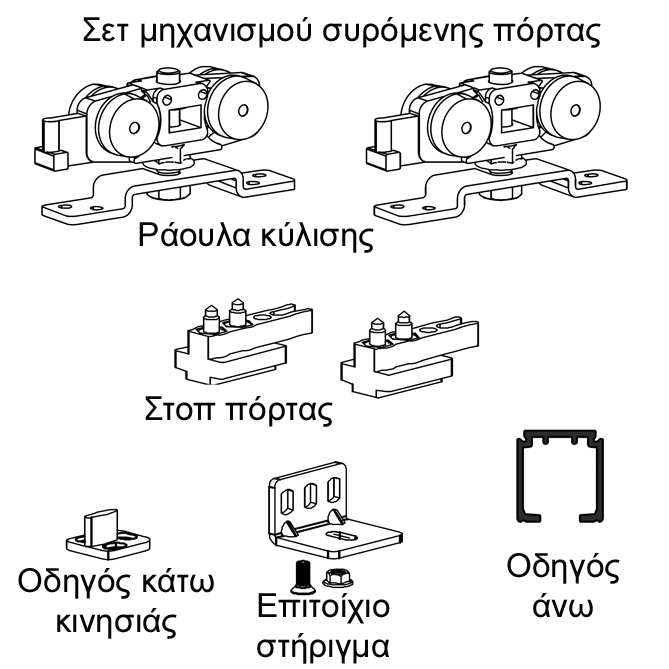 Σετ μηχανισμού συρόμενης πόρτας

Ράουλα κύλισης

Στοπ πόρτας

Οδηγός κάτω κινησιάς

Επιτοίχιο στήριγμα

Οδηγός άνω