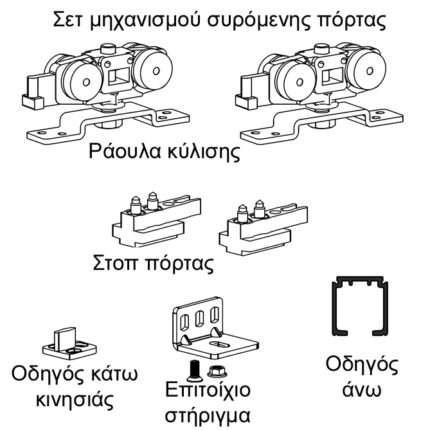 Σετ μηχανισμού συρόμενης πόρτας

Ράουλα κύλισης

Στοπ πόρτας

Οδηγός κάτω κινησιάς

Επιτοίχιο στήριγμα

Οδηγός άνω